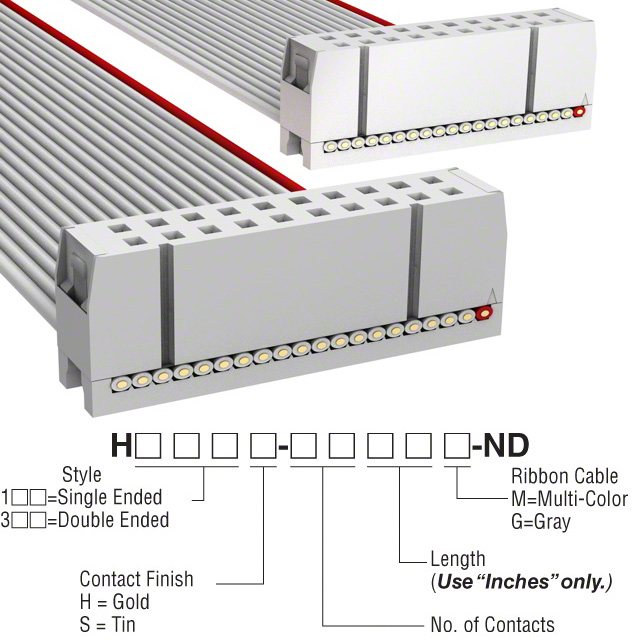 H□□□□-□□□□□-ND

Style
1□□=Single Ended
3□□=Double Ended

Ribbon Cable
M=Multi-Color
G=Gray

Length
(Use "Inches" only.)

Contact Finish
H = Gold
S = Tin

No. of Contacts